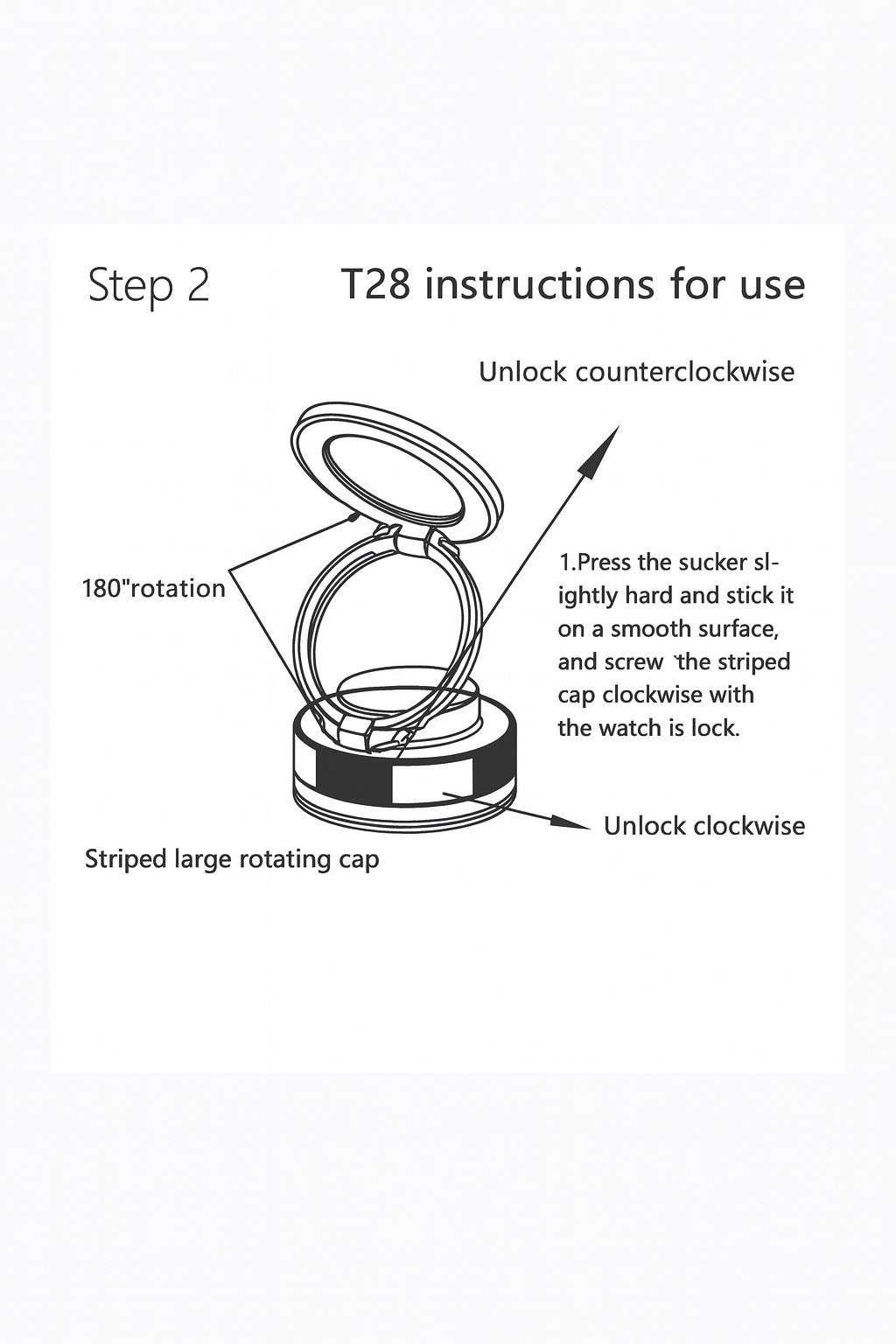 Step 2

T28 instructions for use

Unlock counterclockwise

180"rotation

1.Press the sucker slightly hard and stick it on a smooth surface, and screw `the striped cap clockwise with the watch is lock.

Unlock clockwise

Striped large rotating cap