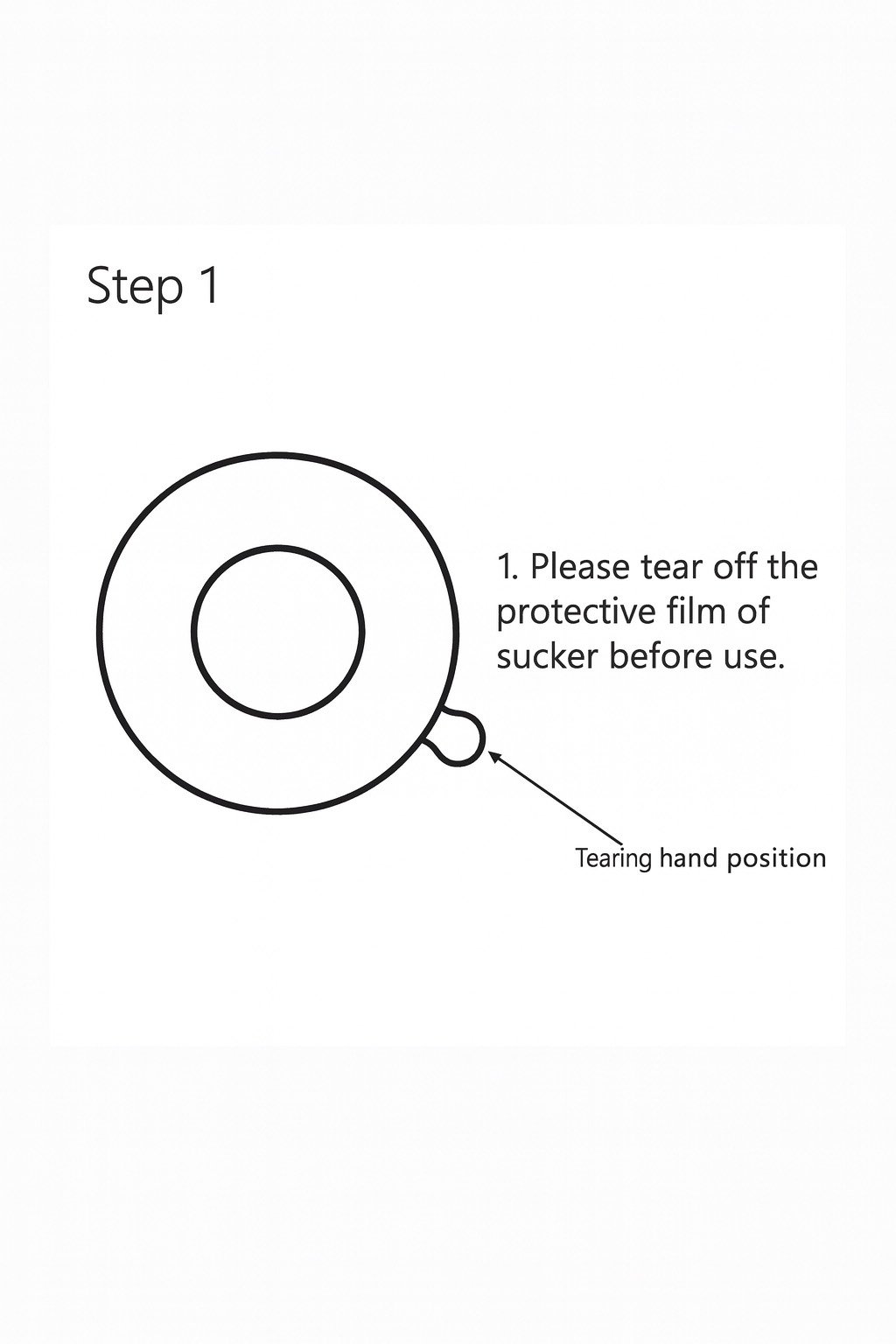 Step 1

1. Please tear off the protective film of sucker before use.

Tearing hand position